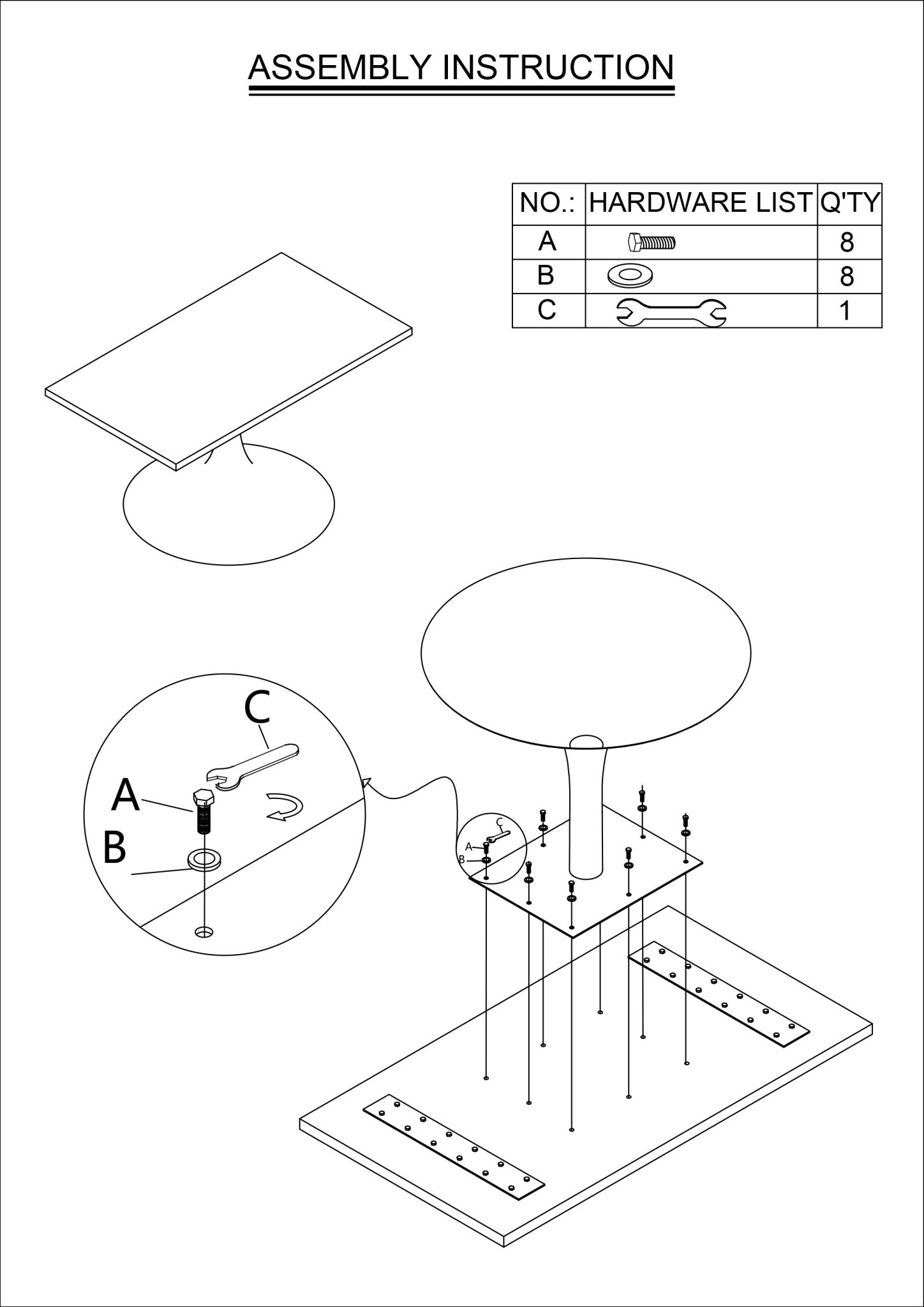 ASSEMBLY INSTRUCTION

| NO.: | HARDWARE LIST | Q'TY |
|---|---|---|
| A | | 8 |
| B | | 8 |
| C | | 1 |

C
A
B

C
A
B